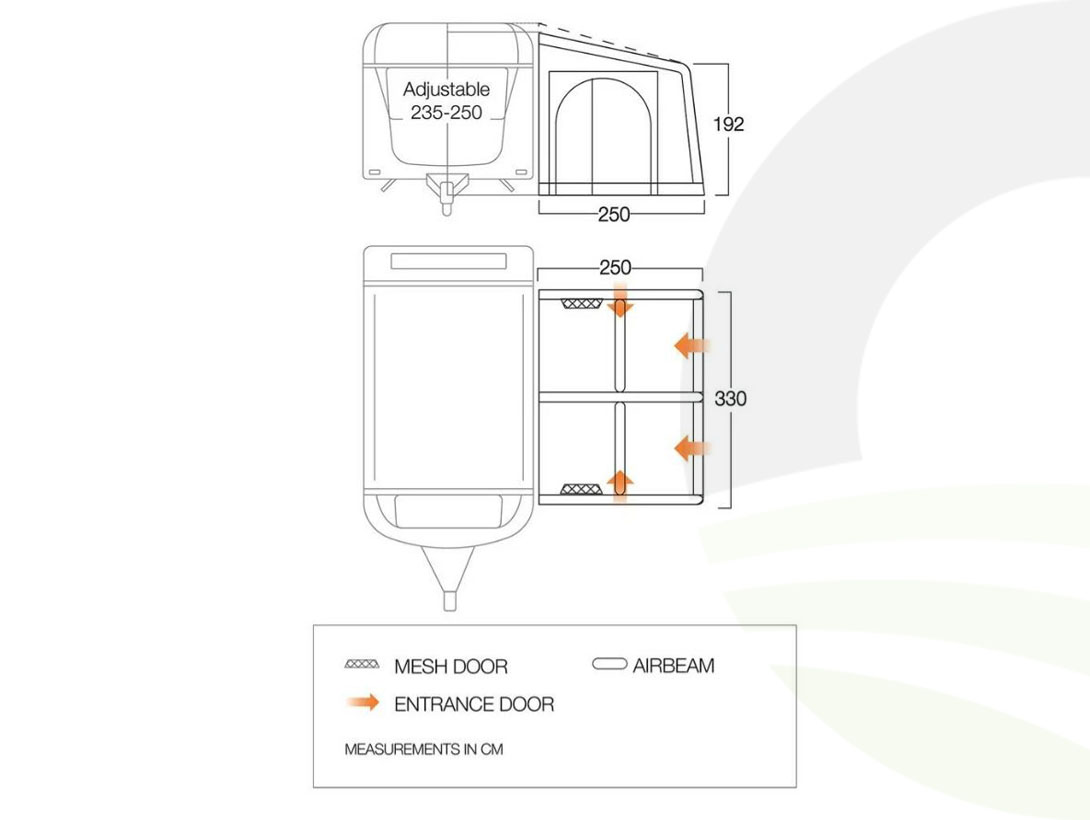 Adjustable
235-250

192

250

250

330

MESH DOOR

AIRBEAM

ENTRANCE DOOR

MEASUREMENTS IN CM