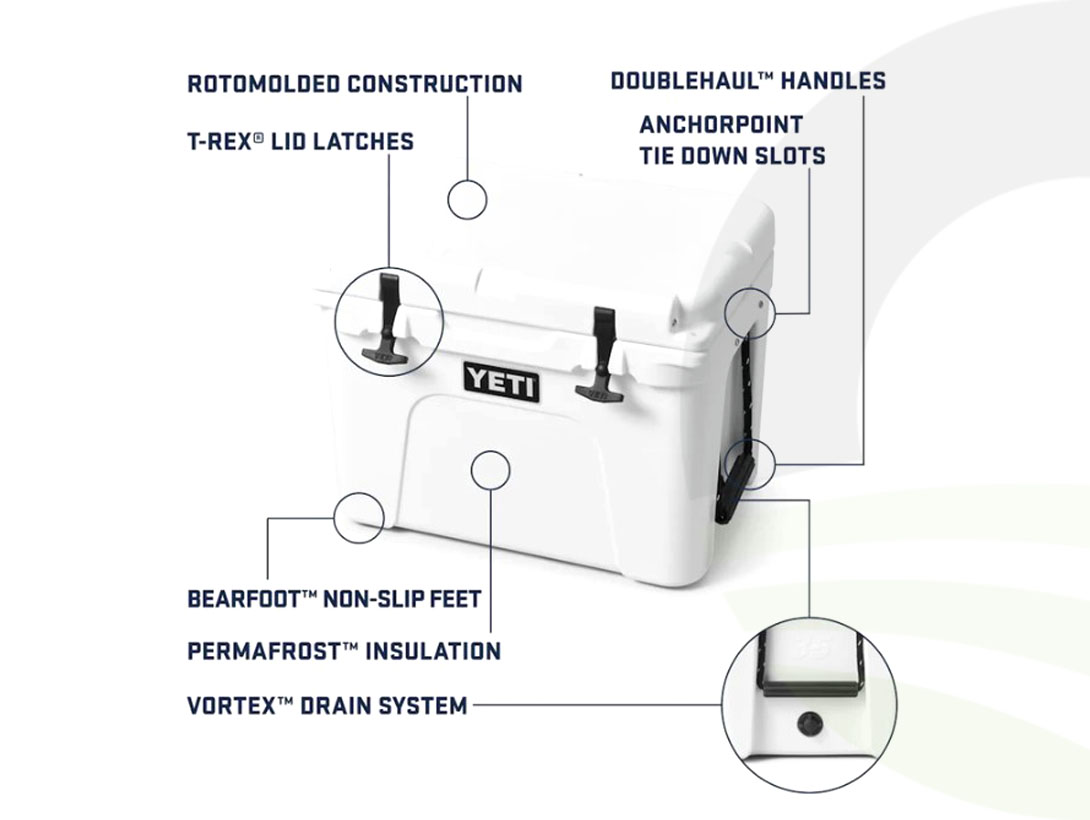 ROTOMOLDED CONSTRUCTION

T-REX® LID LATCHES

DOUBLEHAUL™ HANDLES

ANCHORPOINT TIE DOWN SLOTS

YETI

BEARFOOT™ NON-SLIP FEET

PERMAFROST™ INSULATION

VORTEX™ DRAIN SYSTEM

35