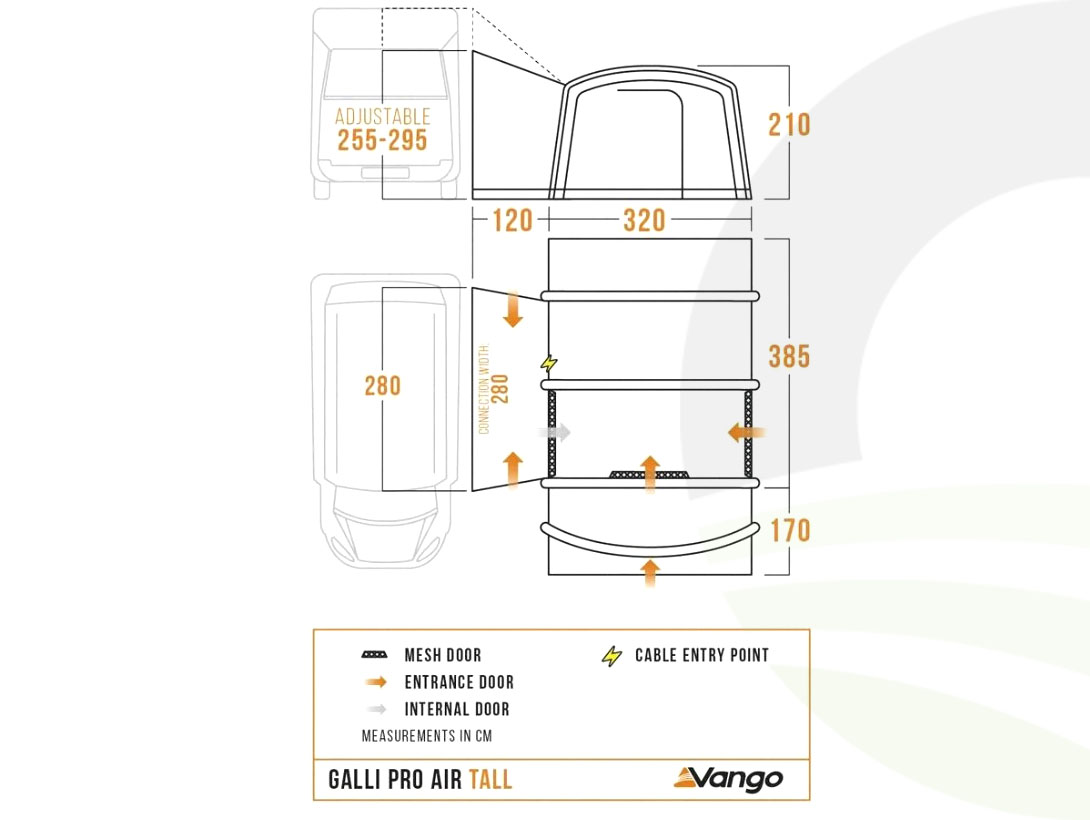 ADJUSTABLE
255-295

210

120 320

280

CONNECTION WIDTH
280

385

170

MESH DOOR
ENTRANCE DOOR
INTERNAL DOOR
CABLE ENTRY POINT
MEASUREMENTS IN CM

GALLI PRO AIR TALL
Vango